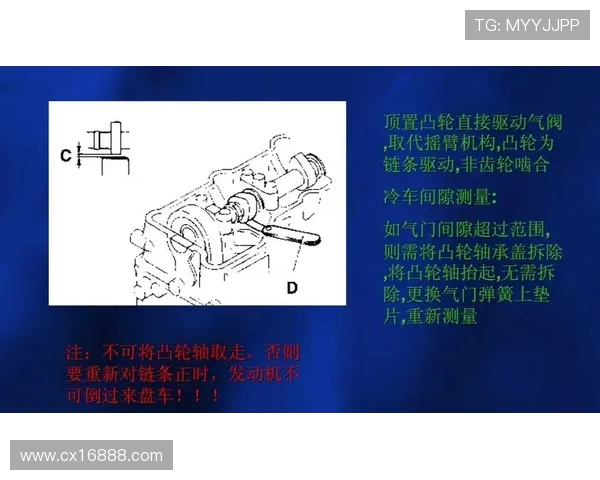 TG: MYYJJPP

C

D

顶置凸轮直接驱动气阀,取代摇臂机构,凸轮为链条驱动,非齿轮啮合

冷车间隙测量:

如气门间隙超过范围,则需将凸轮轴承盖拆除,将凸轮轴抬起,无需拆除,更换气门弹簧上垫片,重新测量

注:不可将凸轮轴取走,否则要重新对链条正时,发动机不可倒过来盘车!!!

www.cx16888.com